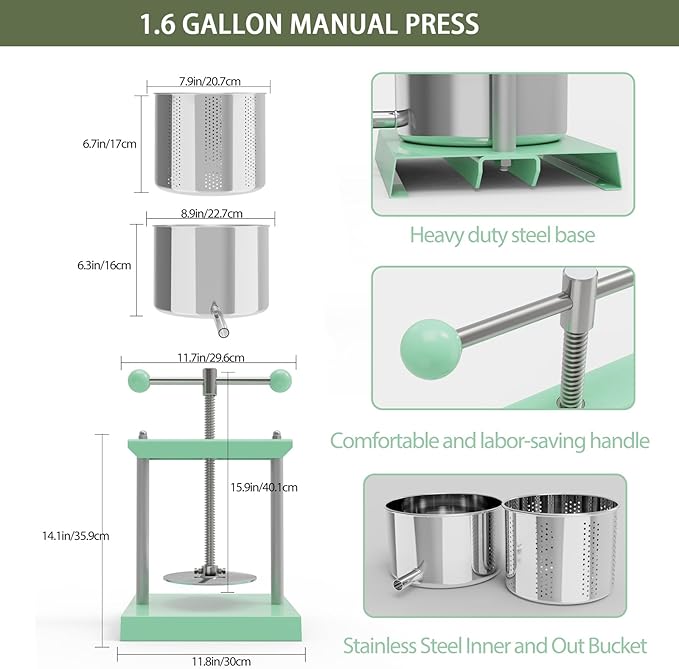 1.6 GALLON MANUAL PRESS

7.9in/20.7cm

6.7in/17cm

8.9in/22.7cm

6.3in/16cm

11.7in/29.6cm

15.9in/40.1cm

14.1in/35.9cm

11.8in/30cm

Heavy duty steel base

Comfortable and labor-saving handle

Stainless Steel Inner and Out Bucket