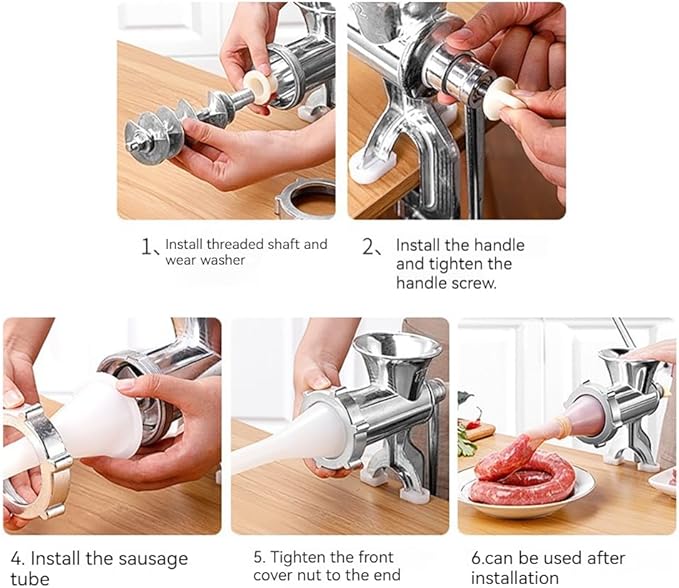 1、Install threaded shaft and wear washer

2、Install the handle and tighten the handle screw.

4. Install the sausage tube

5. Tighten the front cover nut to the end

6.can be used after installation