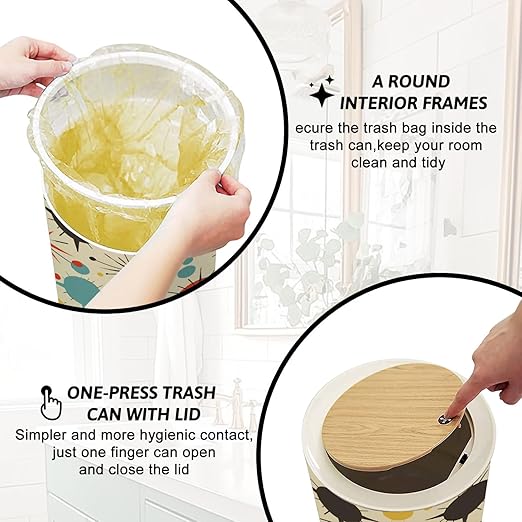 A ROUND INTERIOR FRAMES

ecure the trash bag inside the trash can,keep your room clean and tidy

ONE-PRESS TRASH CAN WITH LID

Simpler and more hygienic contact, just one finger can open and close the lid