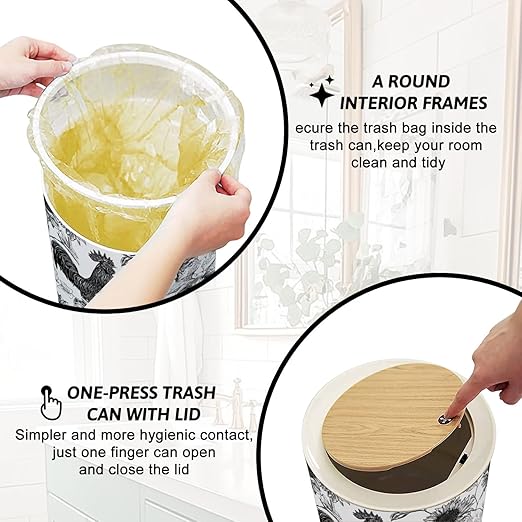 A ROUND INTERIOR FRAMES

ecure the trash bag inside the trash can,keep your room clean and tidy

ONE-PRESS TRASH CAN WITH LID

Simpler and more hygienic contact, just one finger can open and close the lid