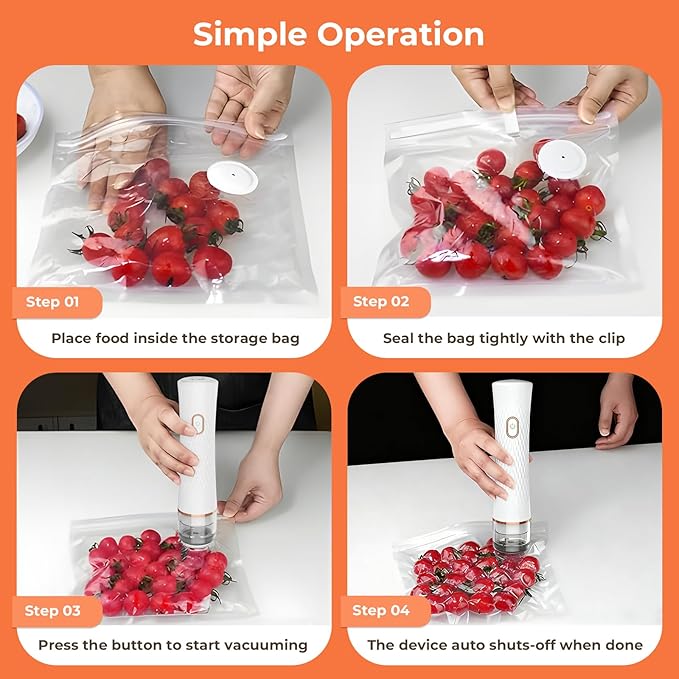 Simple Operation

Step 01

Place food inside the storage bag

Step 02

Seal the bag tightly with the clip

Step 03

Press the button to start vacuuming

Step 04

The device auto shuts-off when done