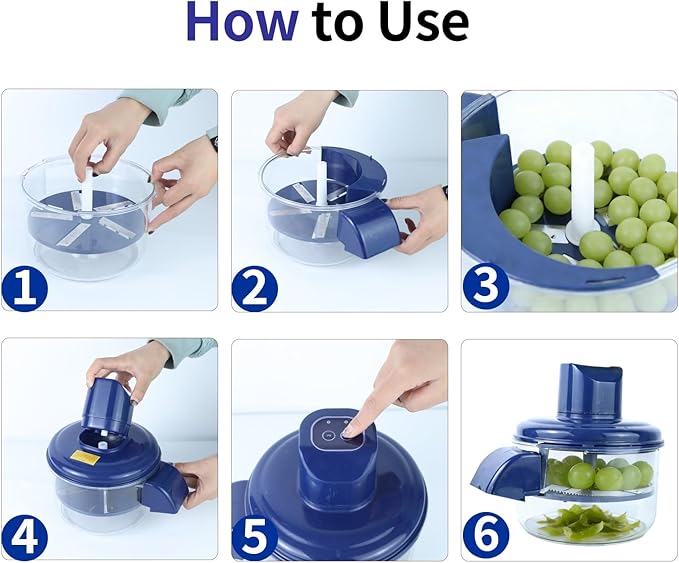 How to Use

1

2

3

4

5

6