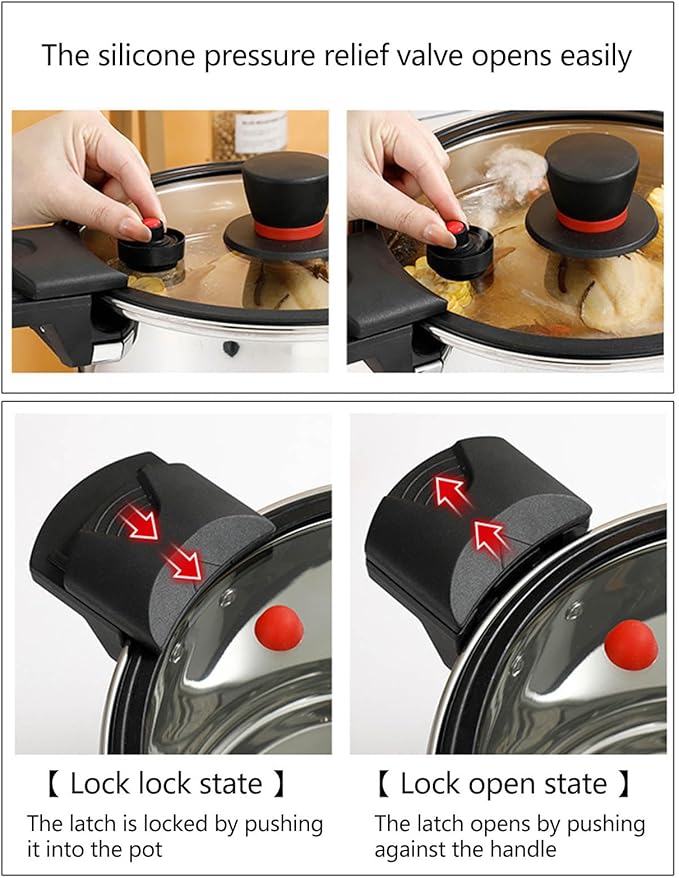 The silicone pressure relief valve opens easily

【 Lock lock state 】

The latch is locked by pushing it into the pot

【 Lock open state 】

The latch opens by pushing against the handle