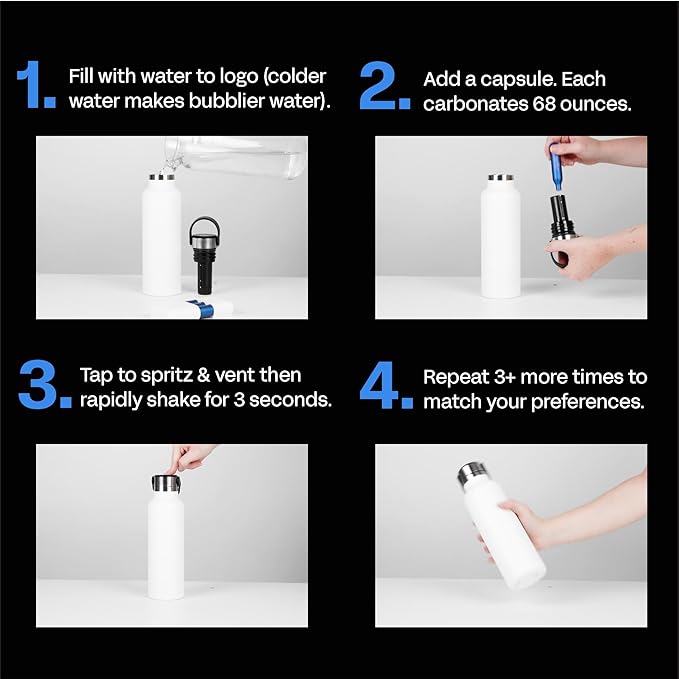 1. Fill with water to logo (colder water makes bubblier water).

2. Add a capsule. Each carbonates 68 ounces.

3. Tap to spritz & vent then rapidly shake for 3 seconds.

4. Repeat 3+ more times to match your preferences.