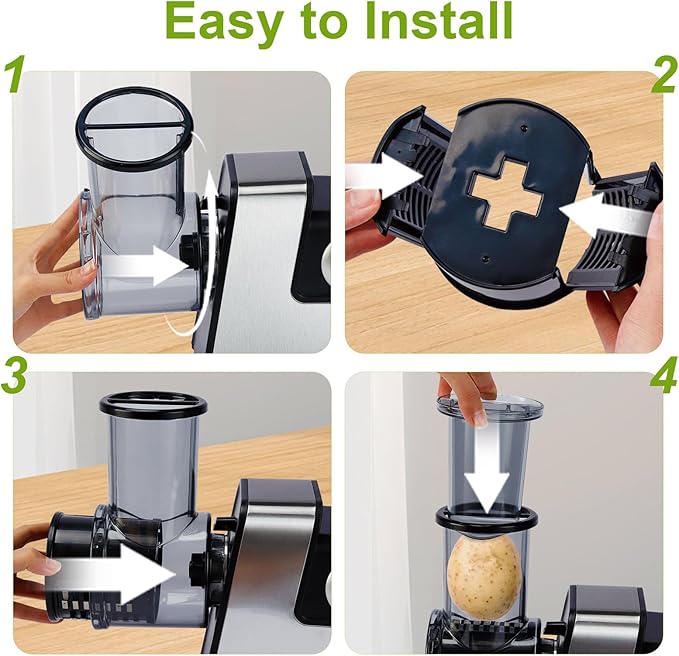 Easy to Install

1

2

3

4