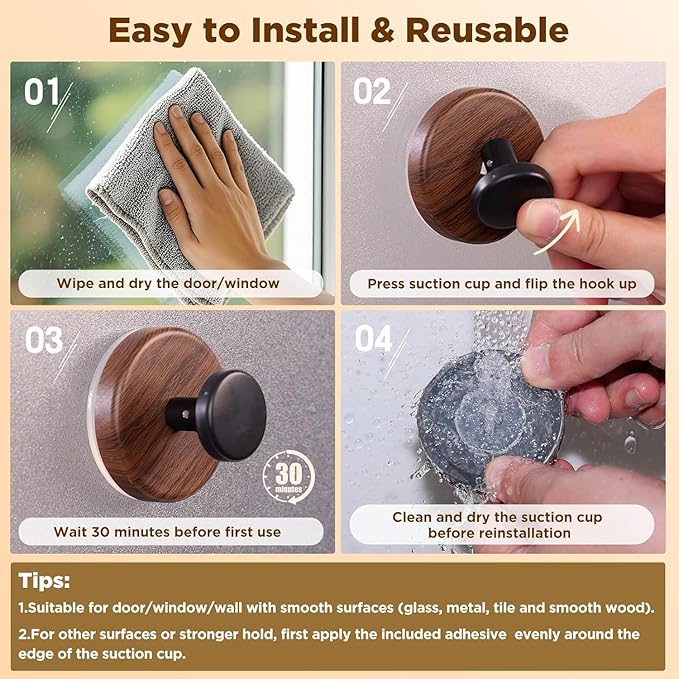 Easy to Install & Reusable

01

Wipe and dry the door/window

02

Press suction cup and flip the hook up

03

30 minutes

Wait 30 minutes before first use

04

Clean and dry the suction cup before reinstallation

Tips:

1.Suitable for door/window/wall with smooth surfaces (glass, metal, tile and smooth wood).

2.For other surfaces or stronger hold, first apply the included adhesive evenly around the edge of the suction cup.