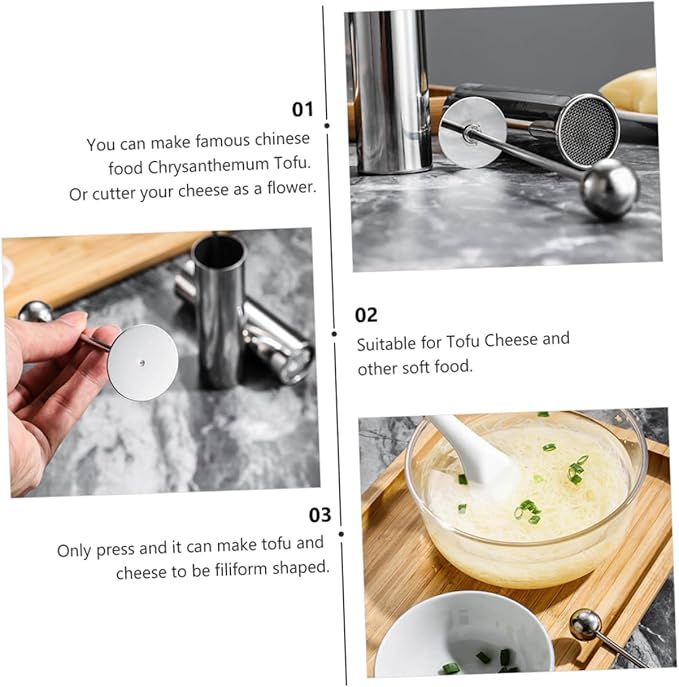 01

You can make famous chinese food Chrysanthemum Tofu. Or cutter your cheese as a flower.

02

Suitable for Tofu Cheese and other soft food.

03

Only press and it can make tofu and cheese to be filiform shaped.