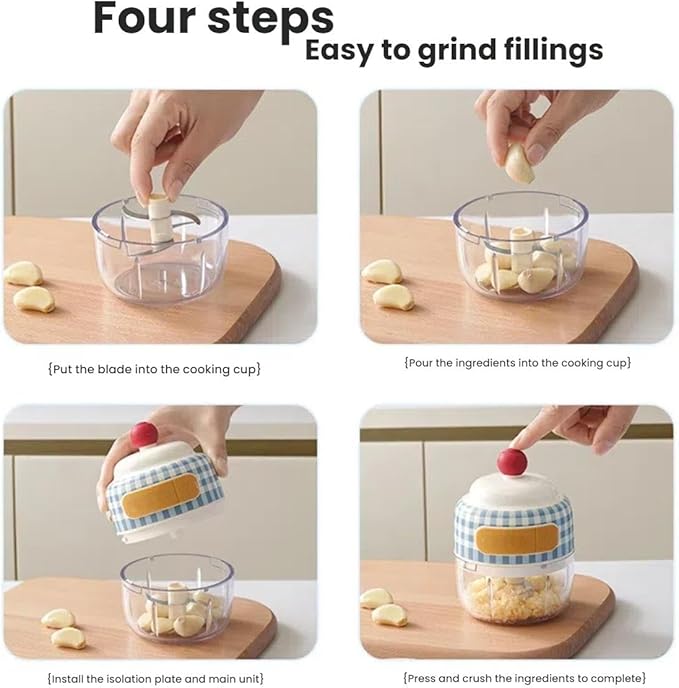 Four steps
Easy to grind fillings

{Put the blade into the cooking cup}

{Pour the ingredients into the cooking cup}

{Install the isolation plate and main unit}

{Press and crush the ingredients to complete}