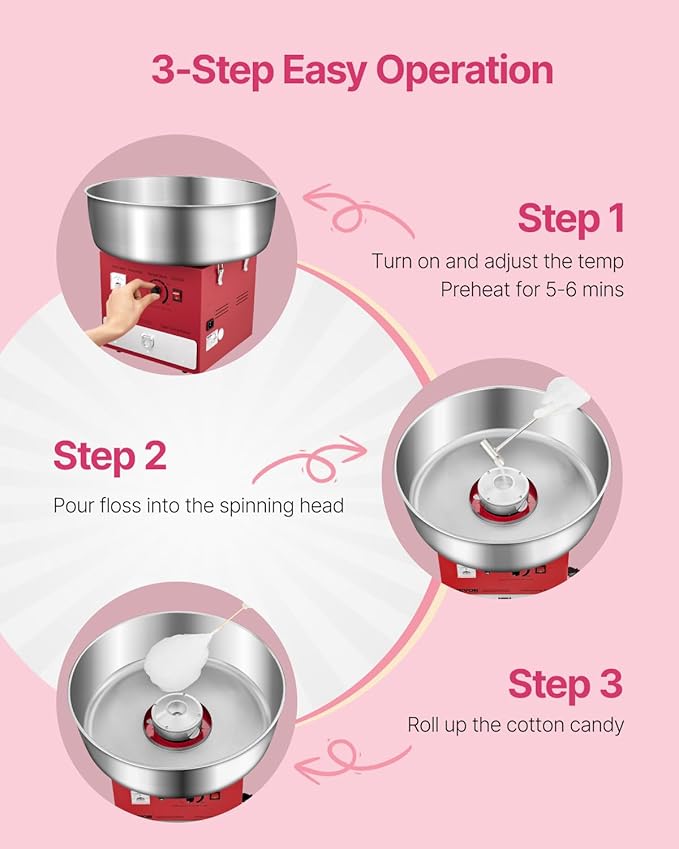 3-Step Easy Operation

Step 1

Turn on and adjust the temp
Preheat for 5-6 mins

Step 2

Pour floss into the spinning head

Step 3

Roll up the cotton candy