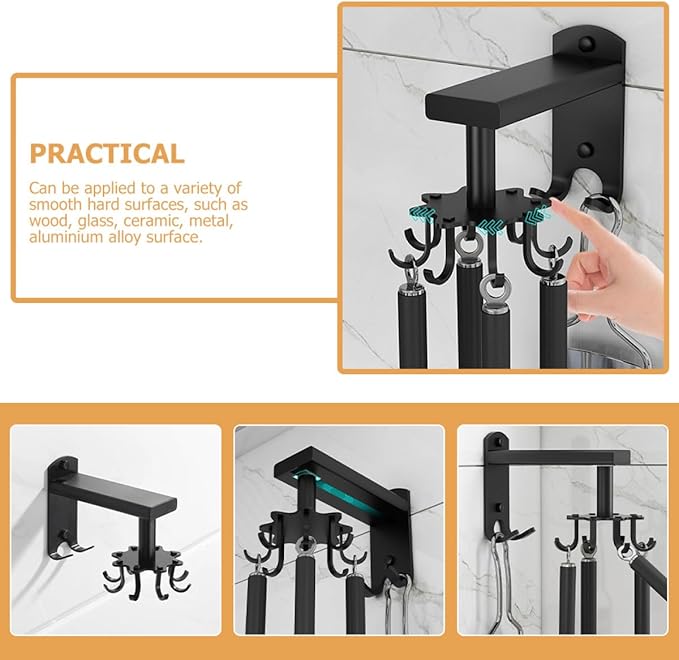 PRACTICAL

Can be applied to a variety of smooth hard surfaces, such as wood, glass, ceramic, metal, aluminium alloy surface.