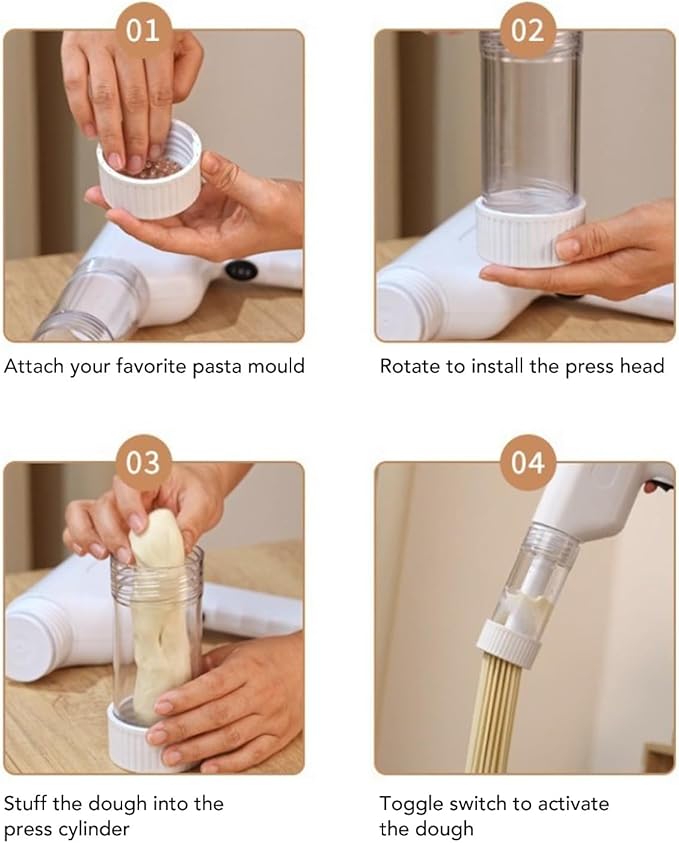 01

Attach your favorite pasta mould

02

Rotate to install the press head

03

Stuff the dough into the press cylinder

04

Toggle switch to activate the dough