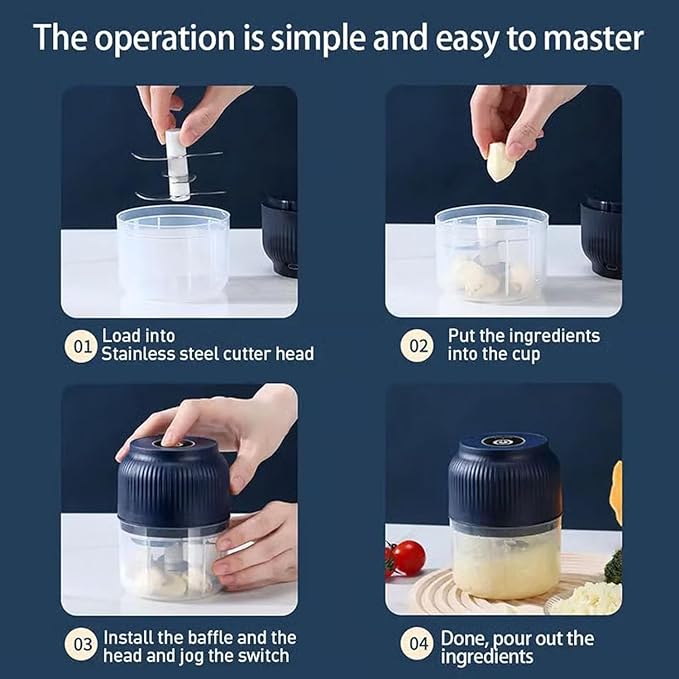 The operation is simple and easy to master

01 Load into Stainless steel cutter head

02 Put the ingredients into the cup

03 Install the baffle and the head and jog the switch

04 Done, pour out the ingredients