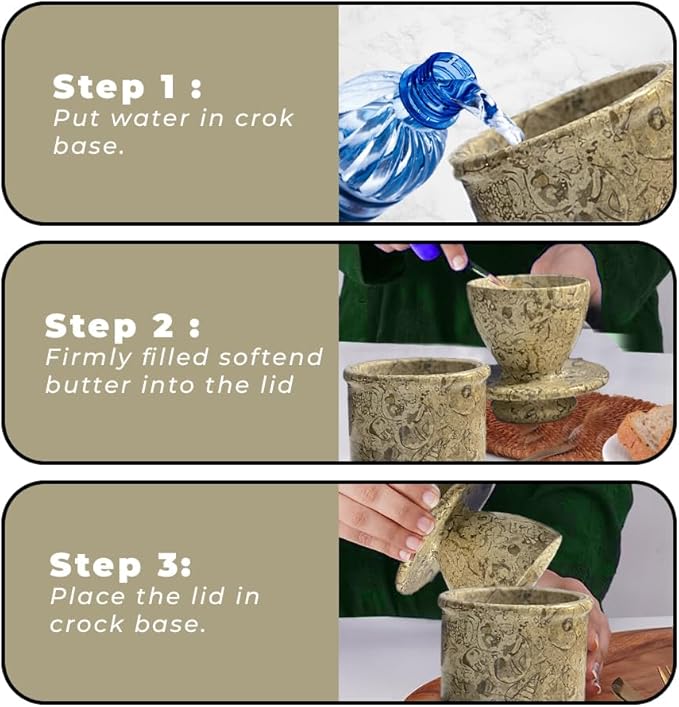 Step 1 :
Put water in crok base.

Step 2 :
Firmly filled softend butter into the lid

Step 3:
Place the lid in crock base.