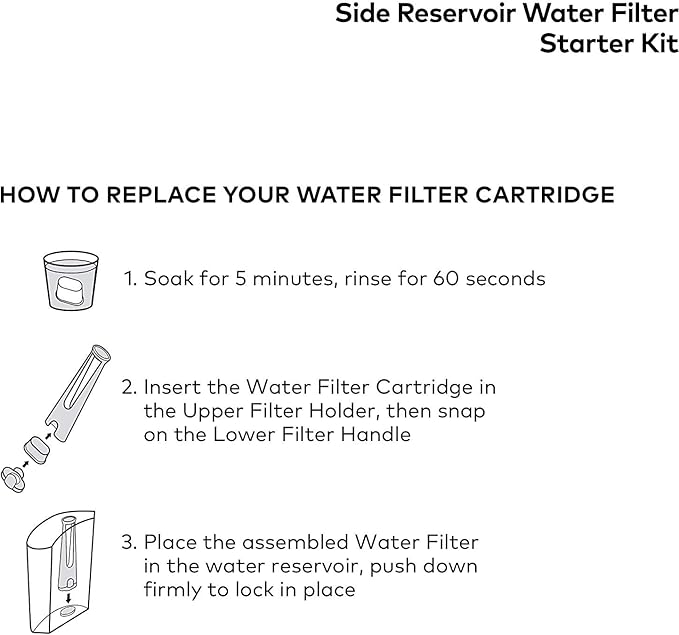 Side Reservoir Water Filter Starter Kit

HOW TO REPLACE YOUR WATER FILTER CARTRIDGE

1. Soak for 5 minutes, rinse for 60 seconds

2. Insert the Water Filter Cartridge in the Upper Filter Holder, then snap on the Lower Filter Handle

3. Place the assembled Water Filter in the water reservoir, push down firmly to lock in place