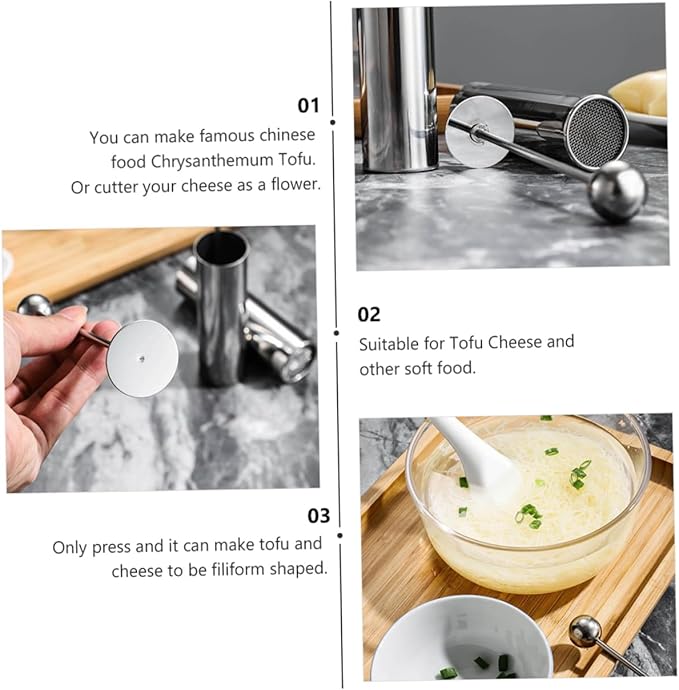 01

You can make famous chinese food Chrysanthemum Tofu. Or cutter your cheese as a flower.

02

Suitable for Tofu Cheese and other soft food.

03

Only press and it can make tofu and cheese to be filiform shaped.