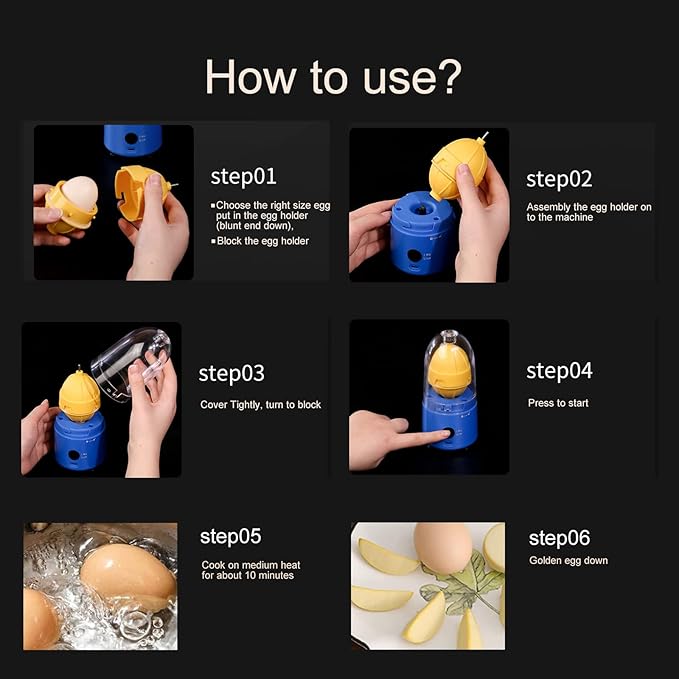 How to use?

step01

▪Choose the right size egg put in the egg holder (blunt end down),

▪Block the egg holder

step02

Assembly the egg holder on to the machine

step03

Cover Tightly, turn to block

step04

Press to start

step05

Cook on medium heat for about 10 minutes

step06

Golden egg down