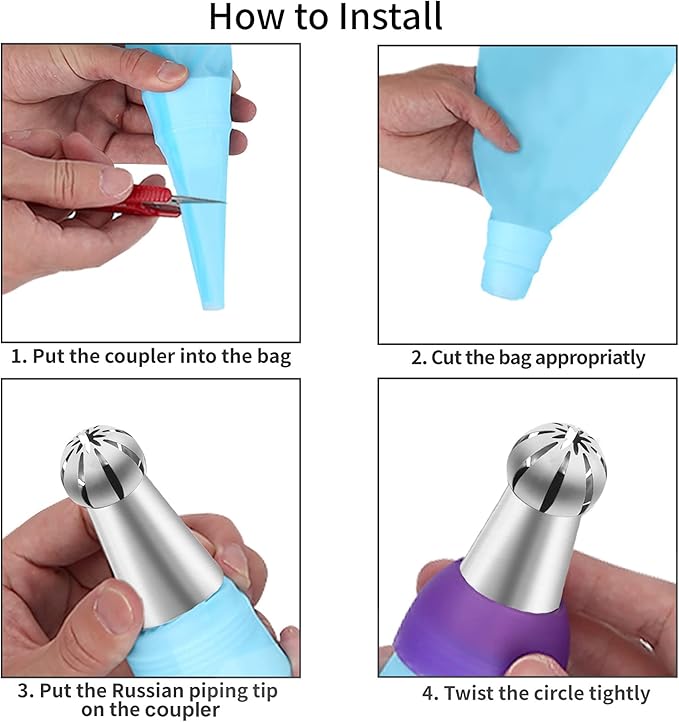 How to Install

1. Put the coupler into the bag

2. Cut the bag appropriatly

3. Put the Russian piping tip on the coupler

4. Twist the circle tightly