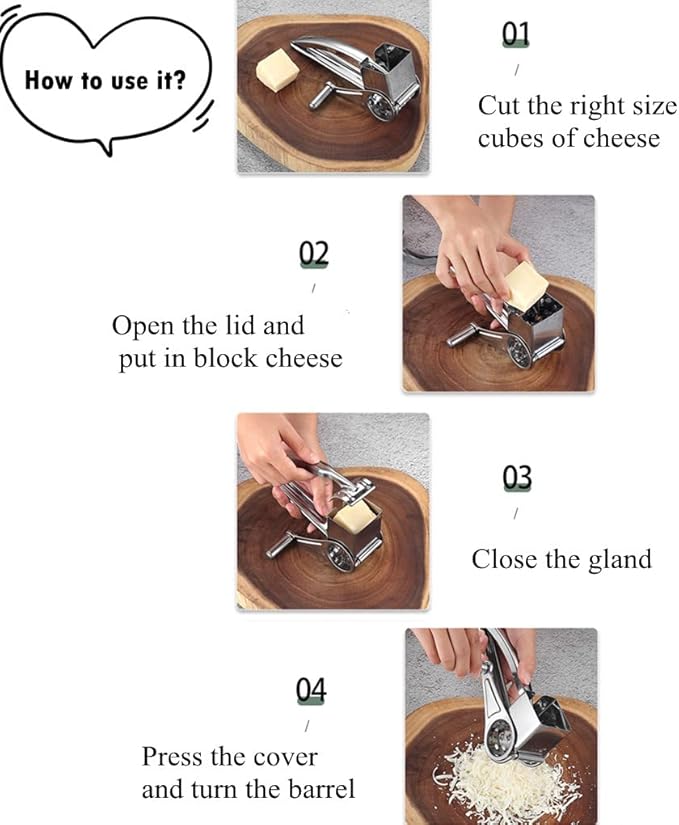 How to use it?

01
/
Cut the right size cubes of cheese

02
/
Open the lid and put in block cheese

03
/
Close the gland

04
/
Press the cover and turn the barrel