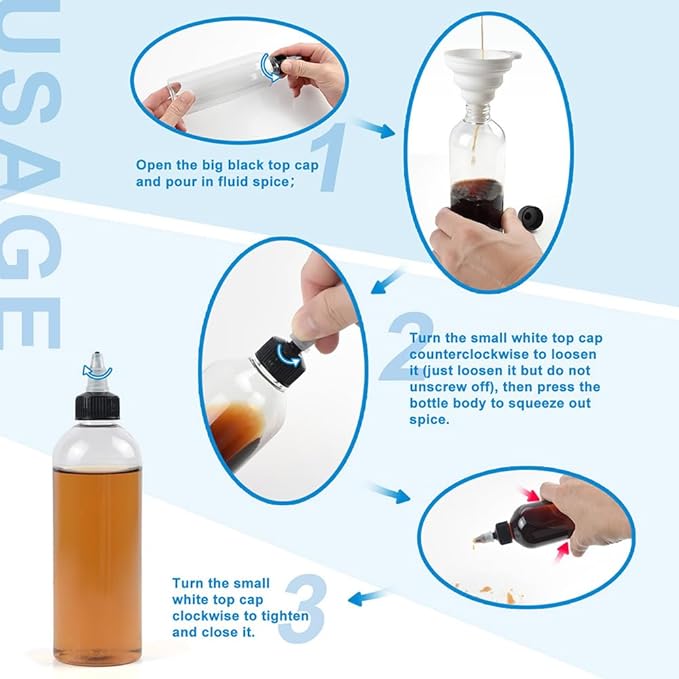 USAGE

1

Open the big black top cap and pour in fluid spice;

2

Turn the small white top cap counterclockwise to loosen it (just loosen it but do not unscrew off), then press the bottle body to squeeze out spice.

3

Turn the small white top cap clockwise to tighten and close it.