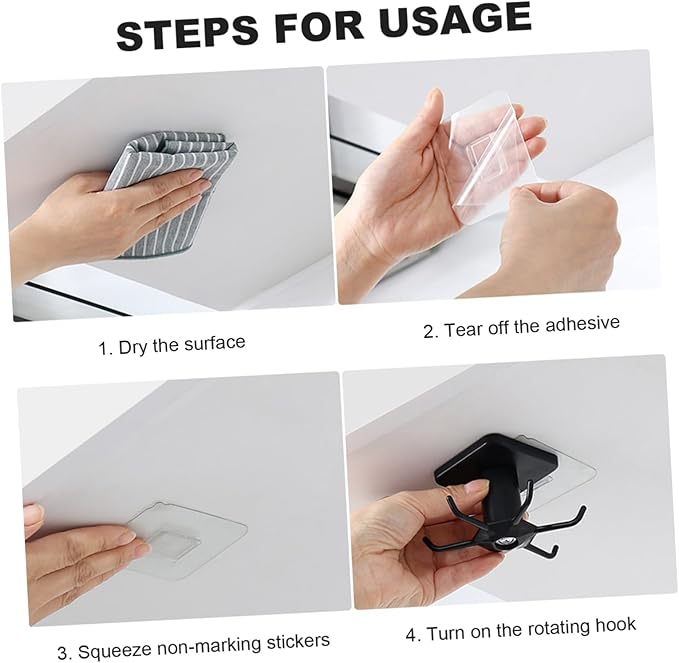 STEPS FOR USAGE

1. Dry the surface

2. Tear off the adhesive

3. Squeeze non-marking stickers

4. Turn on the rotating hook