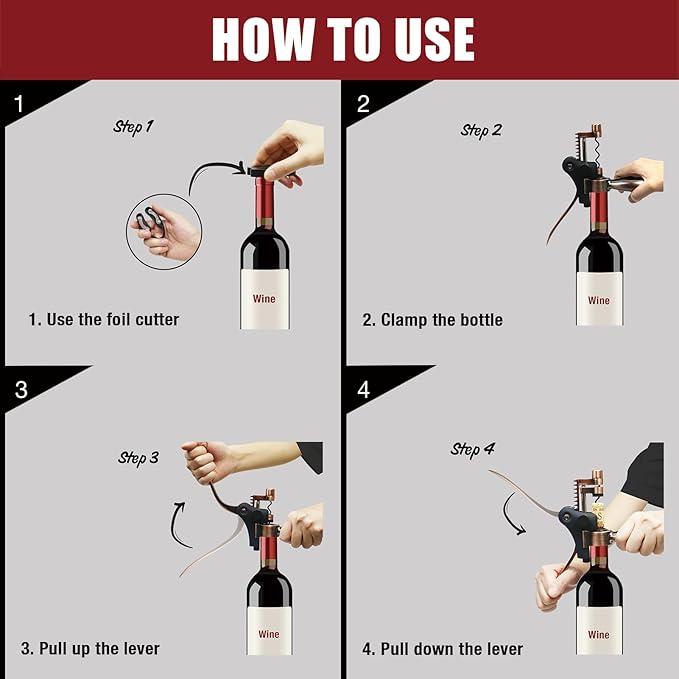 HOW TO USE

1

Step 1

Wine

1. Use the foil cutter

2

Step 2

Wine

2. Clamp the bottle

3

Step 3

Wine

3. Pull up the lever

4

Step 4

Wine

4. Pull down the lever