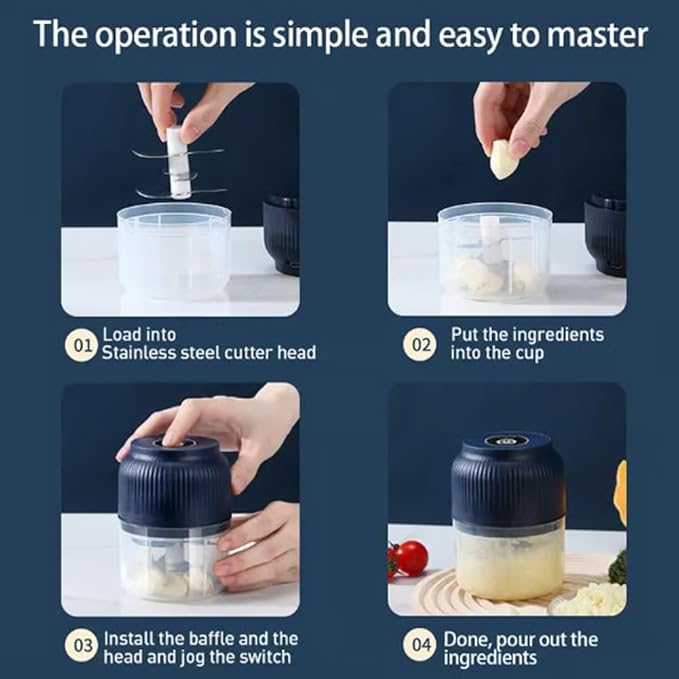 The operation is simple and easy to master

01 Load into
Stainless steel cutter head

02 Put the ingredients
into the cup

03 Install the baffle and the
head and jog the switch

04 Done, pour out the
ingredients