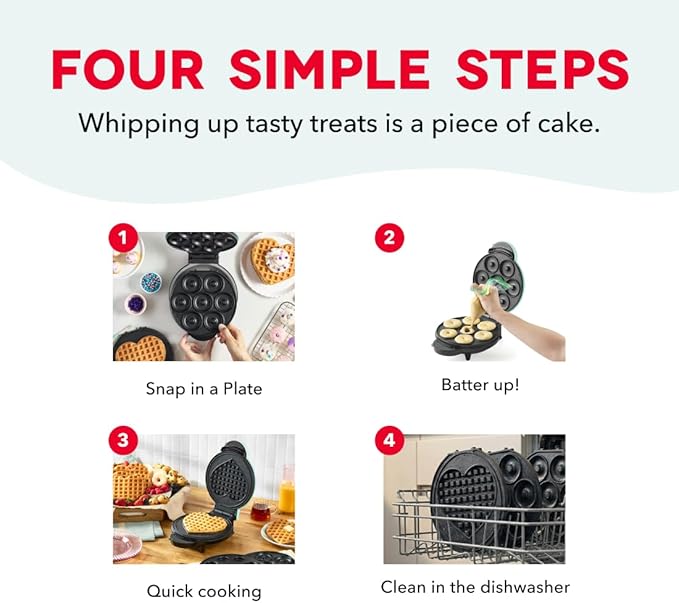 FOUR SIMPLE STEPS

Whipping up tasty treats is a piece of cake.

1

Snap in a Plate

2

Batter up!

3

Quick cooking

4

Clean in the dishwasher