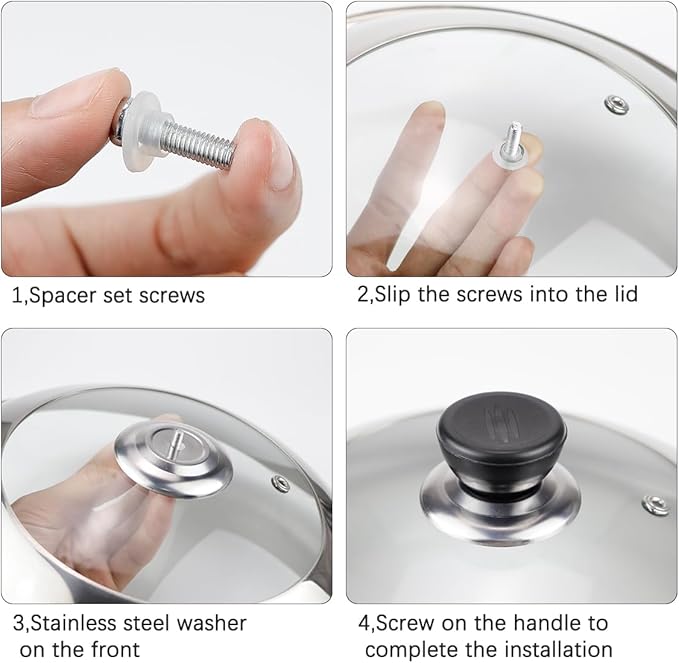 1,Spacer set screws

2,Slip the screws into the lid

3,Stainless steel washer on the front

4,Screw on the handle to complete the installation