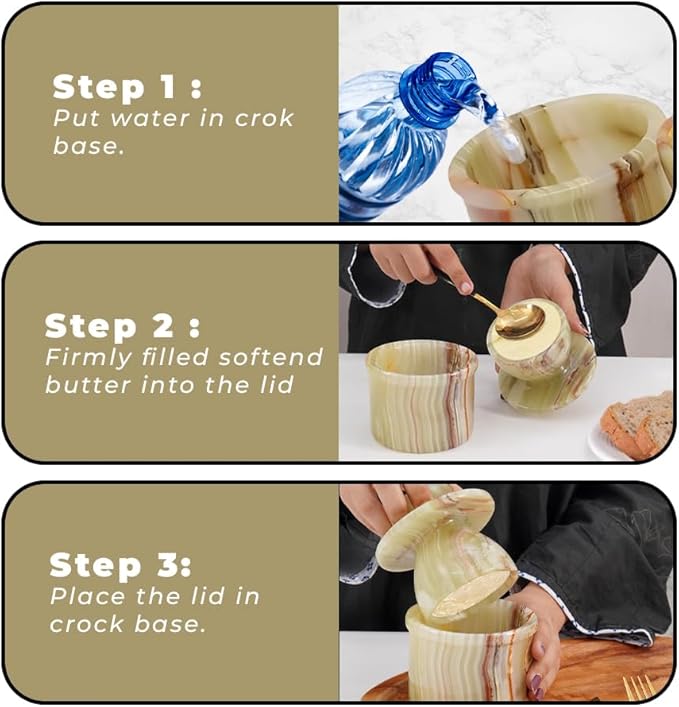 Step 1 :
Put water in crok base.

Step 2 :
Firmly filled softend butter into the lid

Step 3:
Place the lid in crock base.