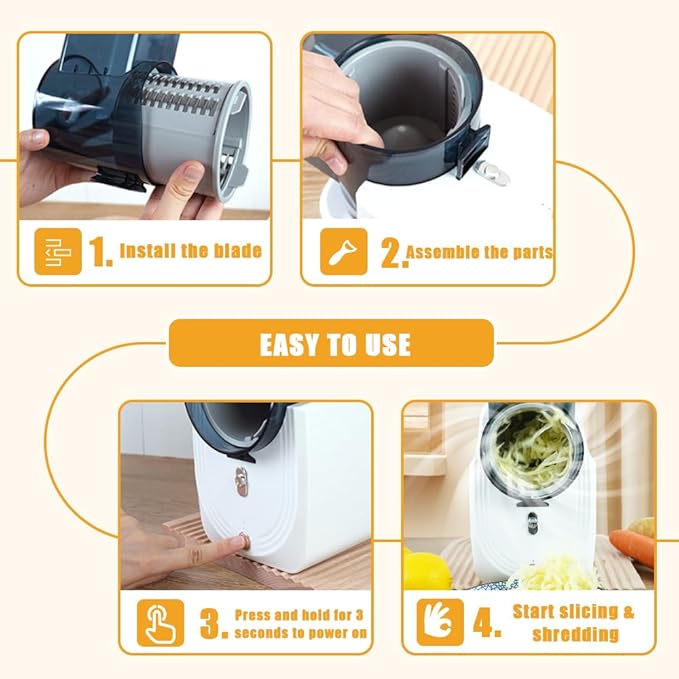 1. Install the blade

2. Assemble the parts

EASY TO USE

3. Press and hold for 3 seconds to power on

4. Start slicing & shredding