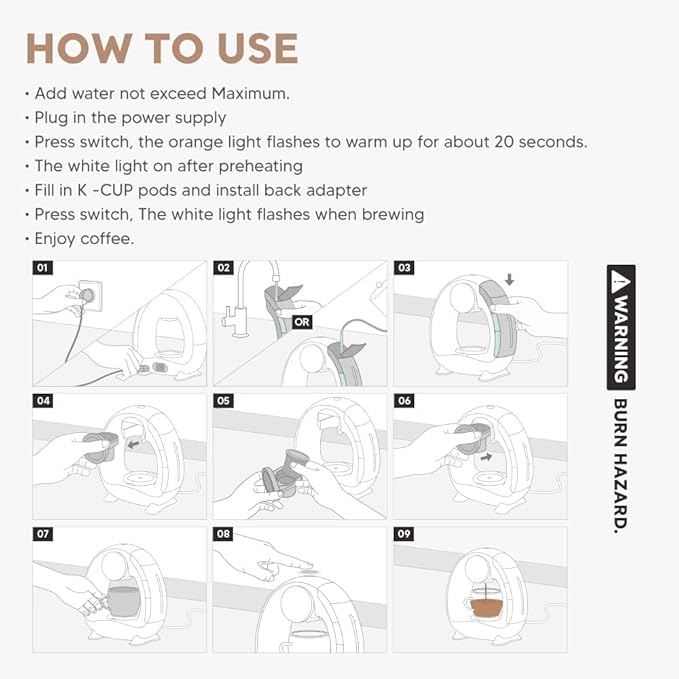 HOW TO USE

• Add water not exceed Maximum.
• Plug in the power supply
• Press switch, the orange light flashes to warm up for about 20 seconds.
• The white light on after preheating
• Fill in K -CUP pods and install back adapter
• Press switch, The white light flashes when brewing
• Enjoy coffee.

01

02

OR

03

04

05

06

07

08

09

WARNING

BURN HAZARD.