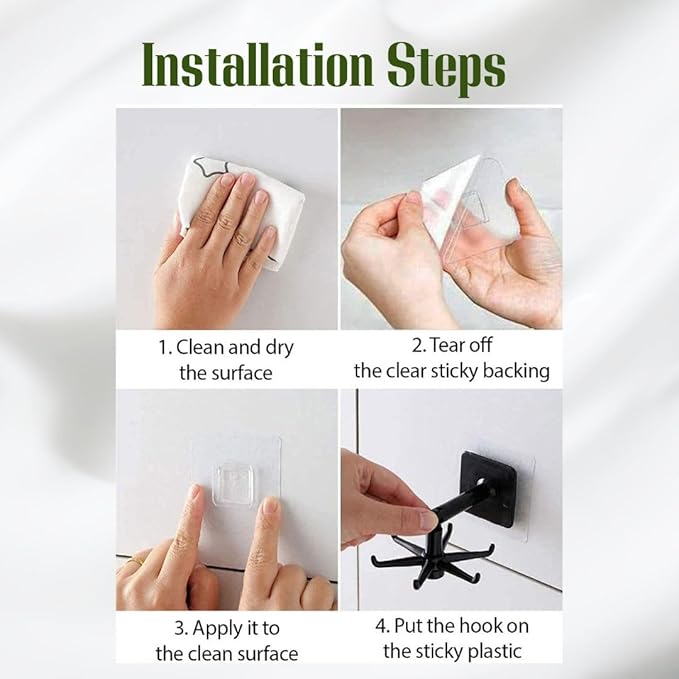 Installation Steps

1. Clean and dry the surface

2. Tear off the clear sticky backing

3. Apply it to the clean surface

4. Put the hook on the sticky plastic