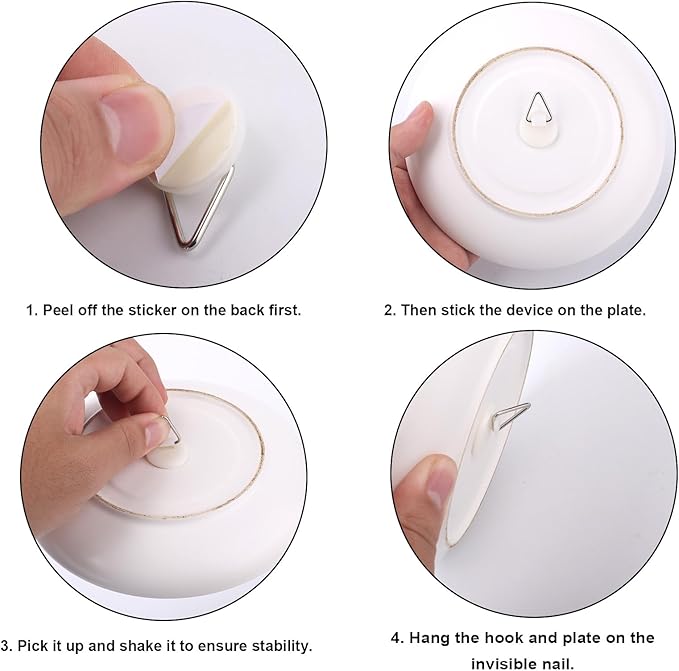 1. Peel off the sticker on the back first.

2. Then stick the device on the plate.

3. Pick it up and shake it to ensure stability.

4. Hang the hook and plate on the invisible nail.