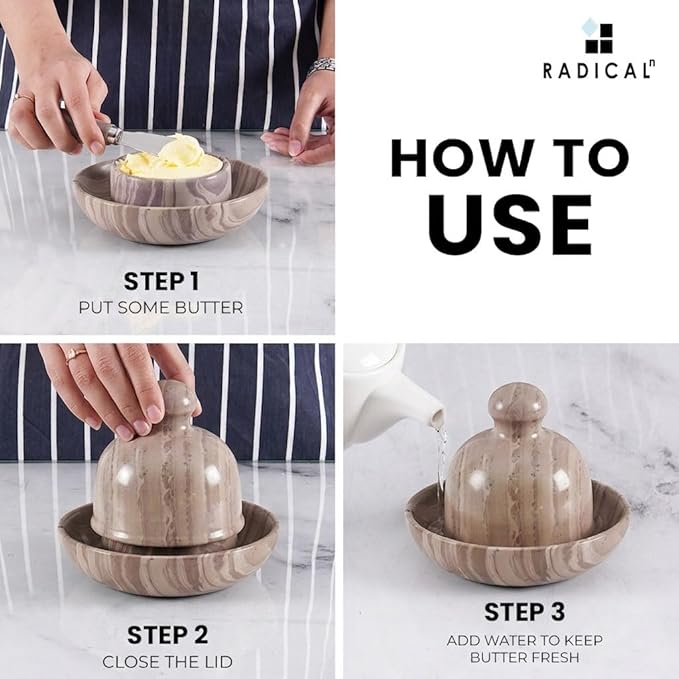 RADICAL$^n$

HOW TO USE

STEP 1
PUT SOME BUTTER

STEP 2
CLOSE THE LID

STEP 3
ADD WATER TO KEEP BUTTER FRESH