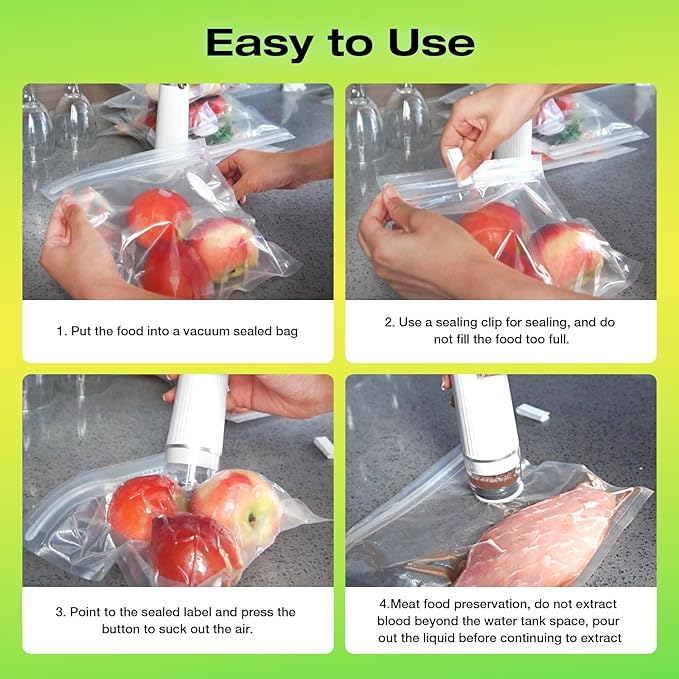 Easy to Use

1. Put the food into a vacuum sealed bag

2. Use a sealing clip for sealing, and do not fill the food too full.

3. Point to the sealed label and press the button to suck out the air.

4.Meat food preservation, do not extract blood beyond the water tank space, pour out the liquid before continuing to extract