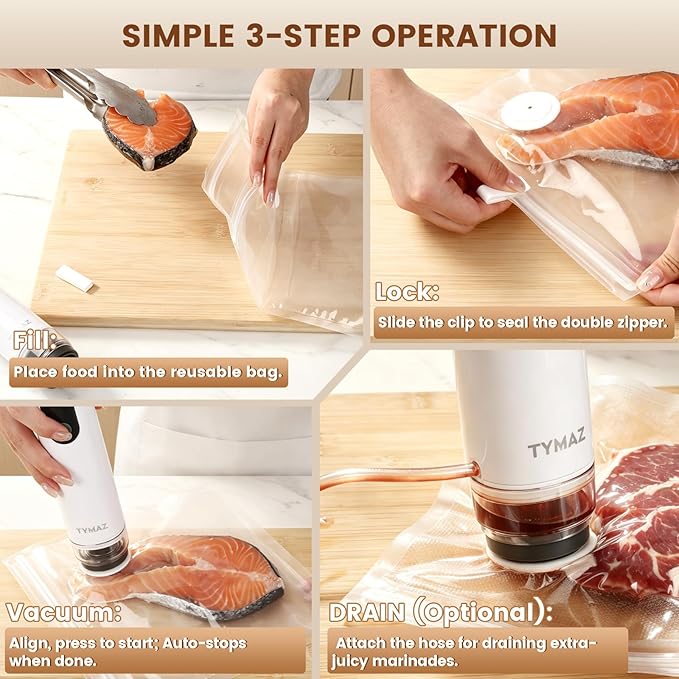 SIMPLE 3-STEP OPERATION

Fill:
Place food into the reusable bag.

Lock:
Slide the clip to seal the double zipper.

TYMAZ

Vacuum:
Align, press to start; Auto-stops when done.

TYMAZ

DRAIN (Optional):
Attach the hose for draining extra-juicy marinades.