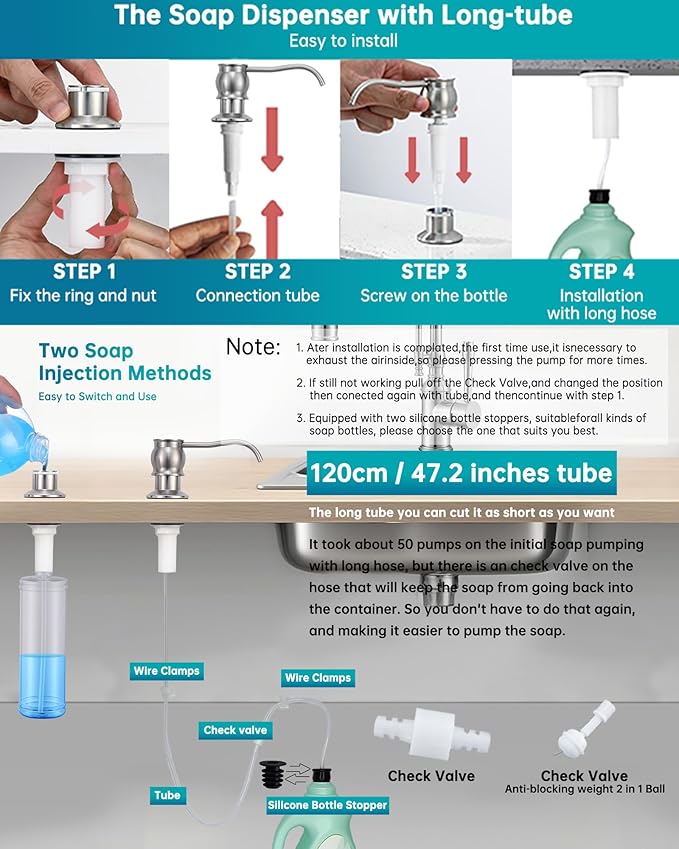 The Soap Dispenser with Long-tube
Easy to install

STEP 1
Fix the ring and nut

STEP 2
Connection tube

STEP 3
Screw on the bottle

STEP 4
Installation with long hose

Two Soap Injection Methods
Easy to Switch and Use

Note:
1. Ater installation is complated,the first time use,it isnecessary to exhaust the airinside,so please pressing the pump for more times.
2. If still not working pull off the Check Valve,and changed the position then conected again with tube,and thencontinue with step 1.
3. Equipped with two silicone bottle stoppers, suitableforall kinds of soap bottles, please choose the one that suits you best.

120cm / 47.2 inches tube
The long tube you can cut it as short as you want

It took about 50 pumps on the initial soap pumping with long hose, but there is an check valve on the hose that will keep the soap from going back into the container. So you don't have to do that again, and making it easier to pump the soap.

Wire Clamps
Wire Clamps
Check valve
Tube
Silicone Bottle Stopper
Check Valve
Check Valve
Anti-blocking weight 2 in 1 Ball