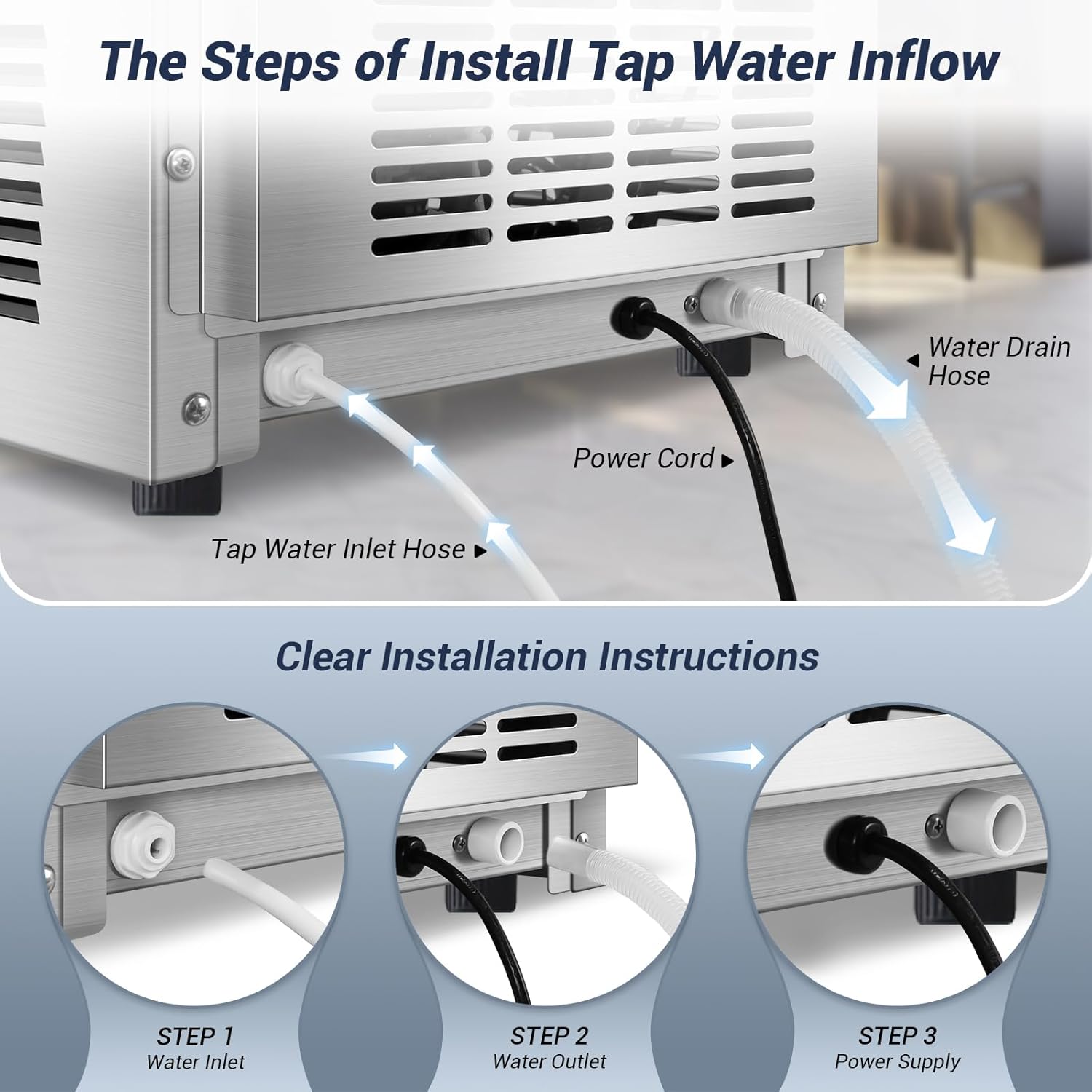 The Steps of Install Tap Water Inflow

Water Drain Hose

Power Cord

Tap Water Inlet Hose

Clear Installation Instructions

STEP 1
Water Inlet

STEP 2
Water Outlet

STEP 3
Power Supply