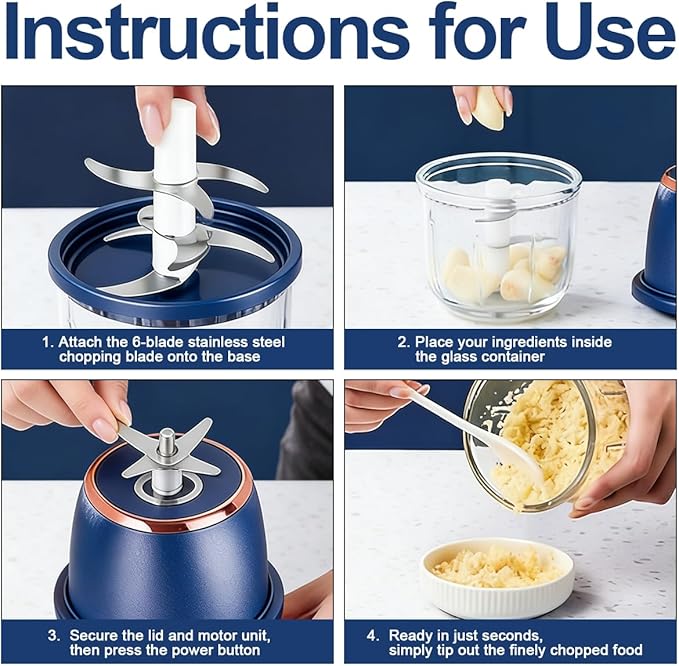 Instructions for Use

1. Attach the 6-blade stainless steel chopping blade onto the base

2. Place your ingredients inside the glass container

3. Secure the lid and motor unit, then press the power button

4. Ready in just seconds, simply tip out the finely chopped food