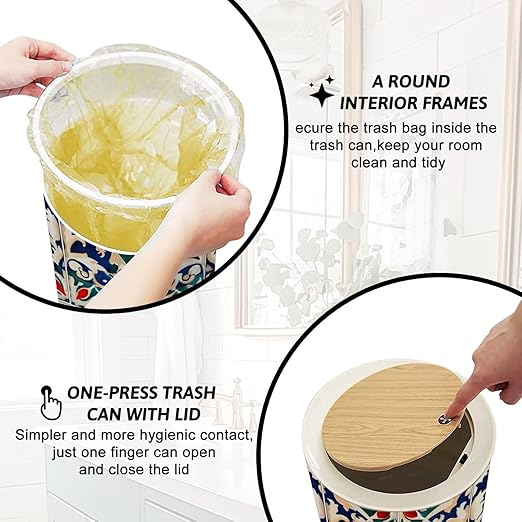 A ROUND INTERIOR FRAMES

ecure the trash bag inside the trash can,keep your room clean and tidy

ONE-PRESS TRASH CAN WITH LID

Simpler and more hygienic contact, just one finger can open and close the lid