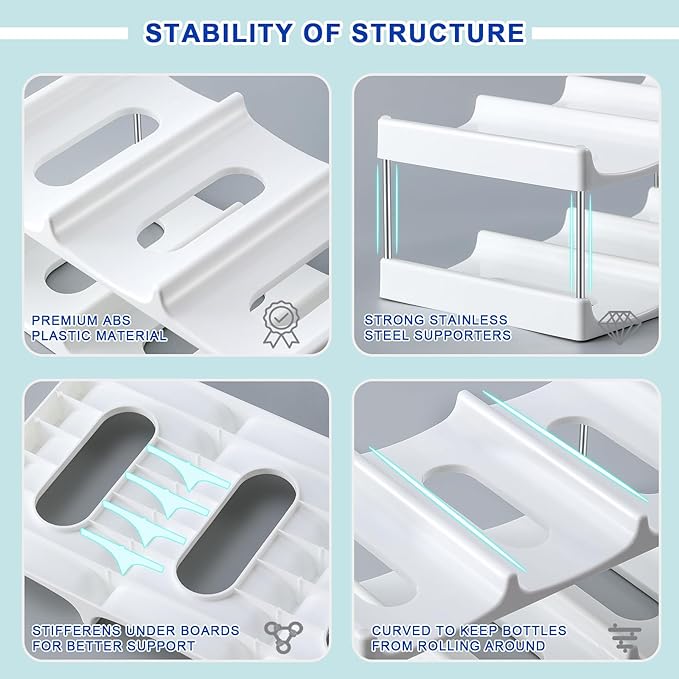 STABILITY OF STRUCTURE

PREMIUM ABS PLASTIC MATERIAL

STRONG STAINLESS STEEL SUPPORTERS

STIFFERENS UNDER BOARDS FOR BETTER SUPPORT

CURVED TO KEEP BOTTLES FROM ROLLING AROUND