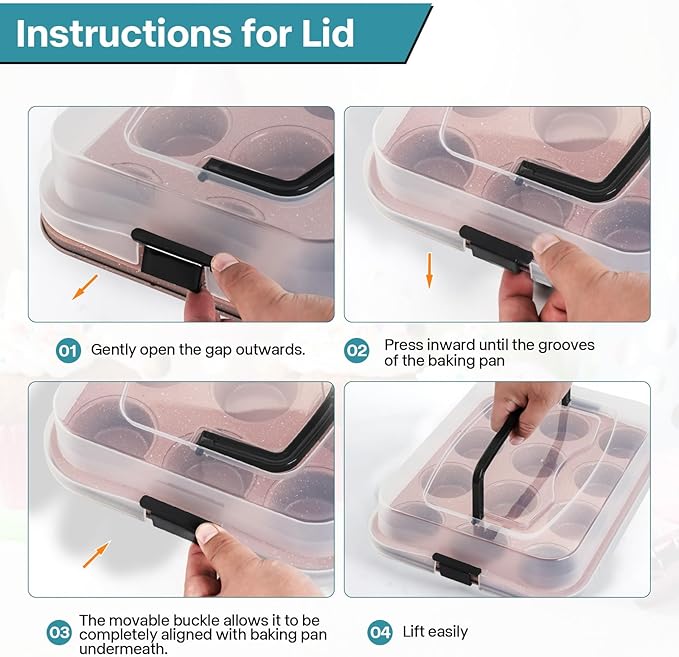 Instructions for Lid

01 Gently open the gap outwards.

02 Press inward until the grooves of the baking pan

03 The movable buckle allows it to be completely aligned with baking pan undermeath.

04 Lift easily