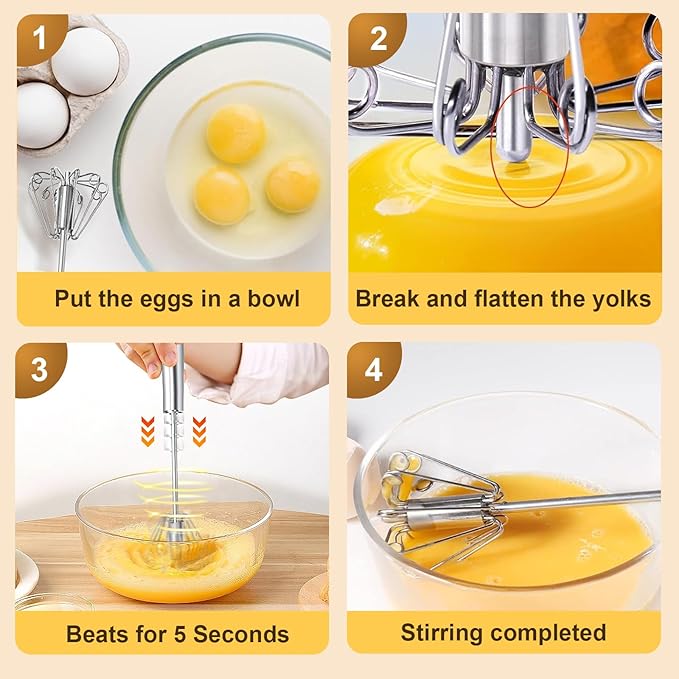 1

Put the eggs in a bowl

2

Break and flatten the yolks

3

Beats for 5 Seconds

4

Stirring completed