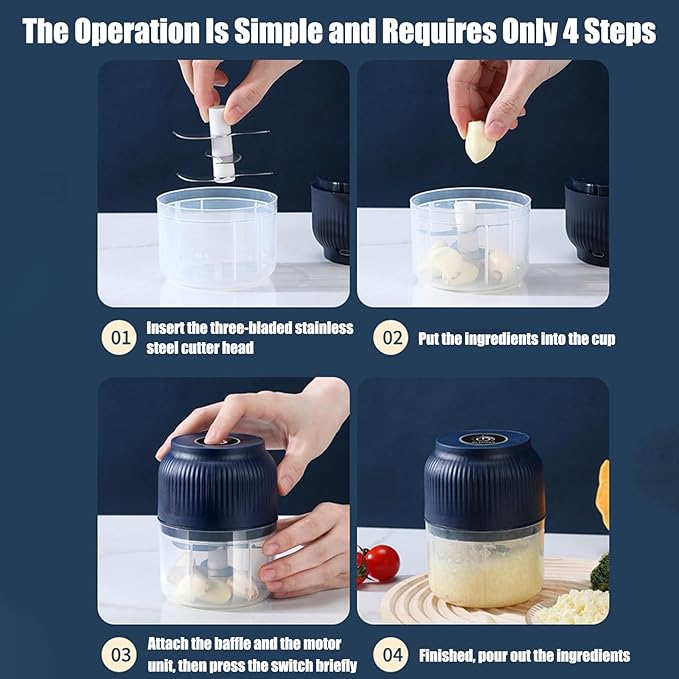 The Operation Is Simple and Requires Only 4 Steps

01 Insert the three-bladed stainless steel cutter head

02 Put the ingredients into the cup

03 Attach the baffle and the motor unit, then press the switch briefly

04 Finished, pour out the ingredients