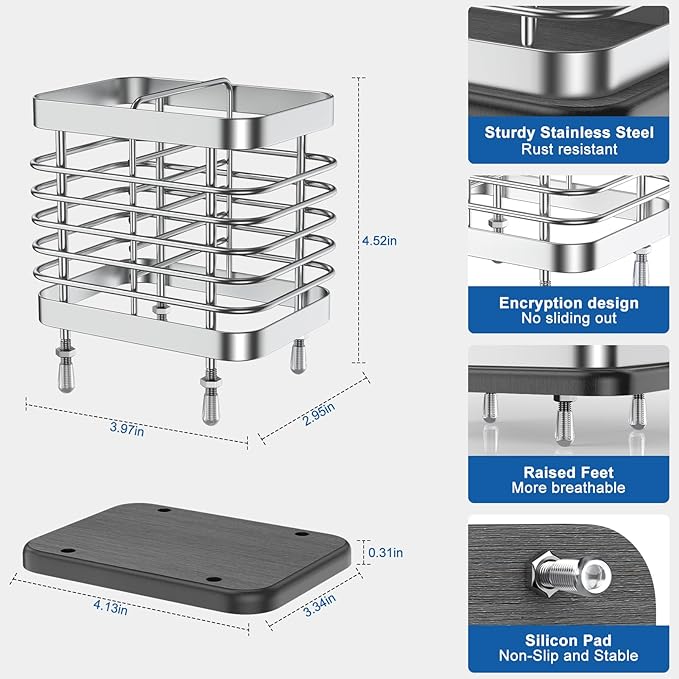 4.52in

3.97in

2.95in

0.31in

4.13in

3.34in

Sturdy Stainless Steel
Rust resistant

Encryption design
No sliding out

Raised Feet
More breathable

Silicon Pad
Non-Slip and Stable