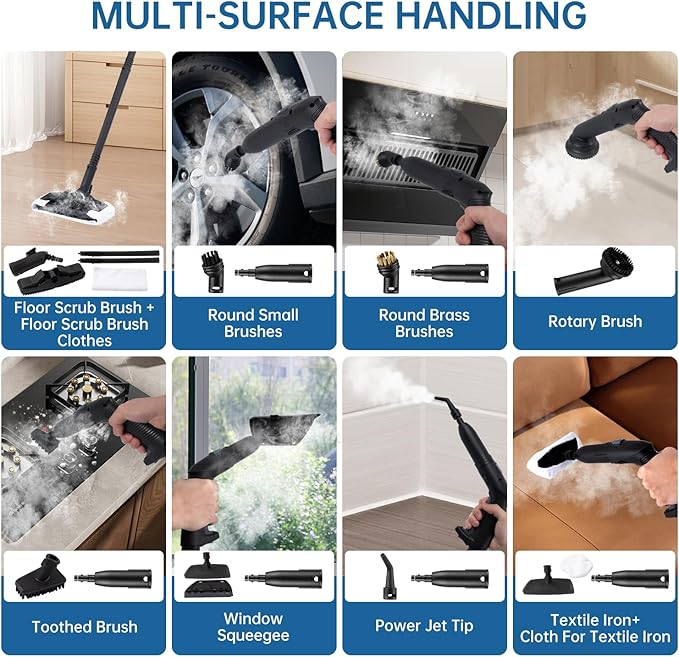 MULTI-SURFACE HANDLING

Floor Scrub Brush + Floor Scrub Brush Clothes

Round Small Brushes

Round Brass Brushes

Rotary Brush

Toothed Brush

Window Squeegee

Power Jet Tip

Textile Iron+ Cloth For Textile Iron