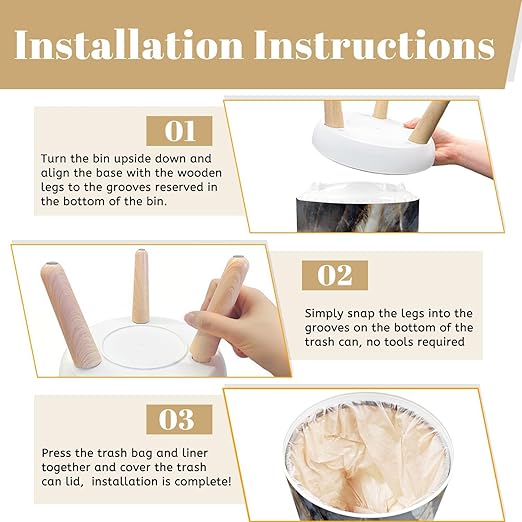 Installation Instructions

01

Turn the bin upside down and align the base with the wooden legs to the grooves reserved in the bottom of the bin.

02

Simply snap the legs into the grooves on the bottom of the trash can, no tools required

03

Press the trash bag and liner together and cover the trash can lid,  installation is complete!