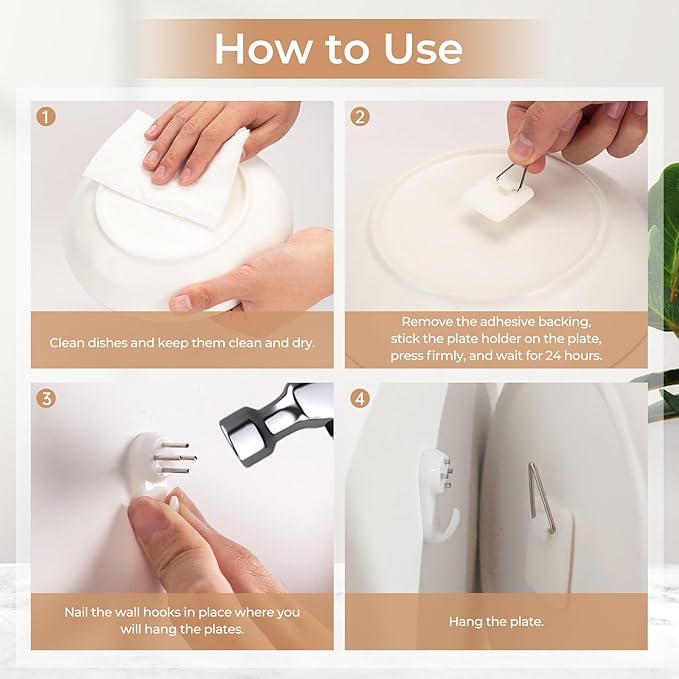 How to Use

1

Clean dishes and keep them clean and dry.

2

Remove the adhesive backing, stick the plate holder on the plate, press firmly, and wait for 24 hours.

3

Nail the wall hooks in place where you will hang the plates.

4

Hang the plate.