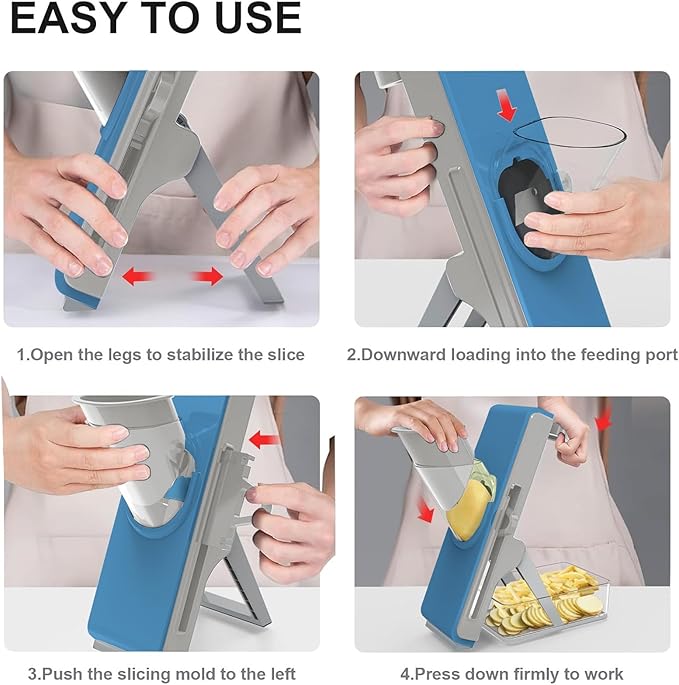 EASY TO USE

1.Open the legs to stabilize the slice

2.Downward loading into the feeding port

3.Push the slicing mold to the left

4.Press down firmly to work