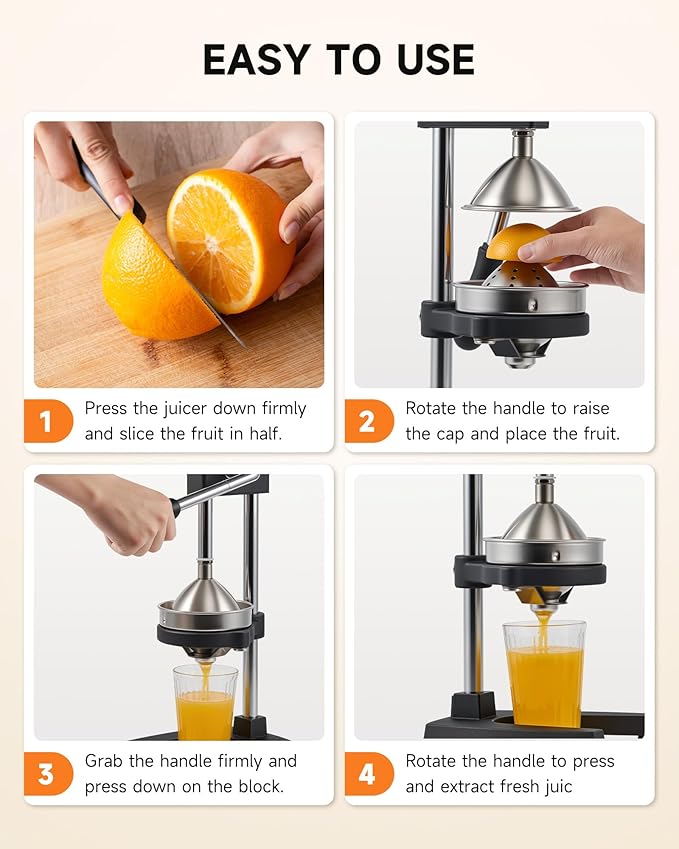 EASY TO USE

1 Press the juicer down firmly and slice the fruit in half.

2 Rotate the handle to raise the cap and place the fruit.

3 Grab the handle firmly and press down on the block.

4 Rotate the handle to press and extract fresh juic